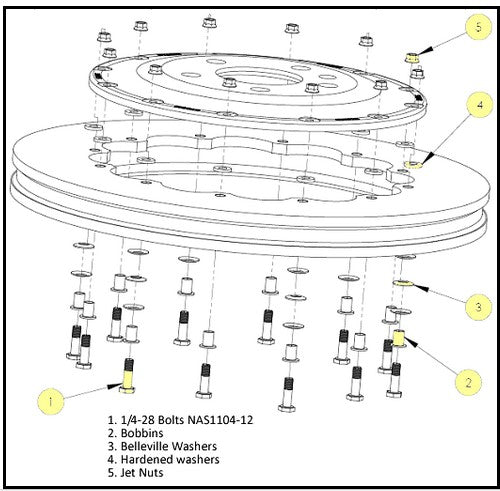 5

4

3

2

1

1. 1/4-28 Bolts NAS1104-12
2. Bobbins
3. Belleville Washers
4. Hardened washers
5. Jet Nuts